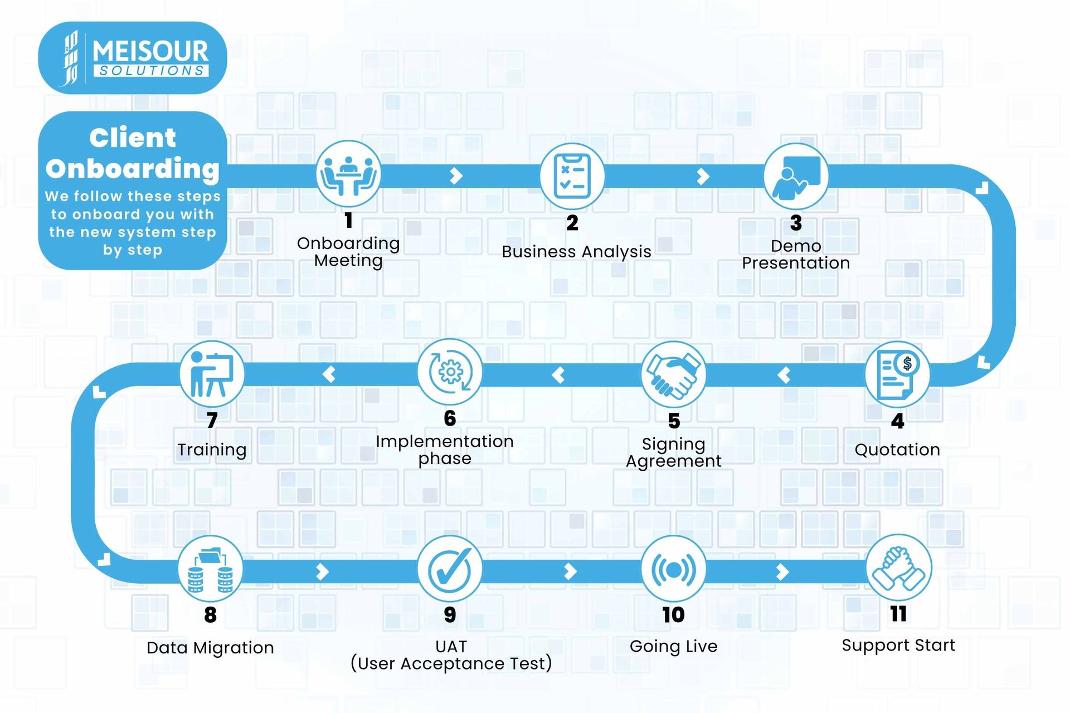 MEISOUR SOLUTIONS

Client Onboarding

We follow these steps to onboard you with the new system step by step

1
Onboarding Meeting

2
Business Analysis

3
Demo Presentation

4
Quotation

5
Signing Agreement

6
Implementation phase

7
Training

8
Data Migration

9
UAT
(User Acceptance Test)

10
Going Live

11
Support Start